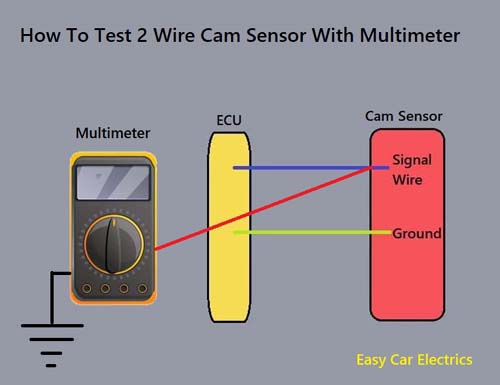 How To Test 2 Wire Cam Sensor With Multimeter

Multimeter

ECU

Cam Sensor

Signal Wire

Ground

Easy Car Electrics